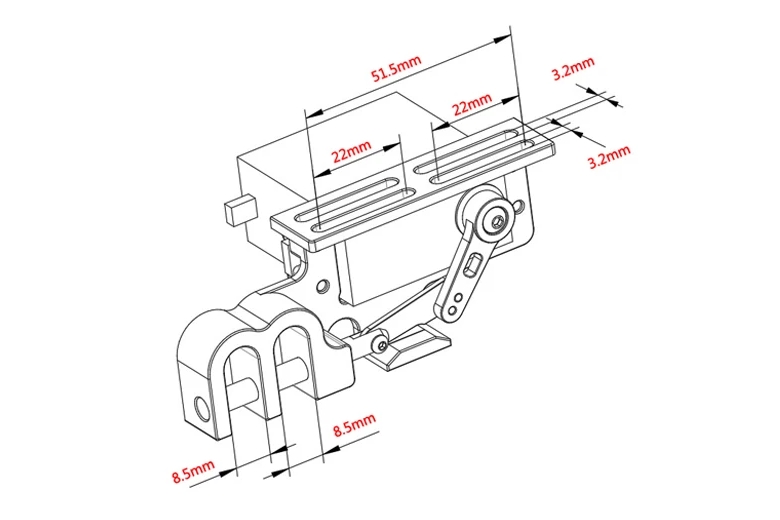 51.5mm
3.2mm
22mm
22mm
3.2mm
8.5mm
8.5mm