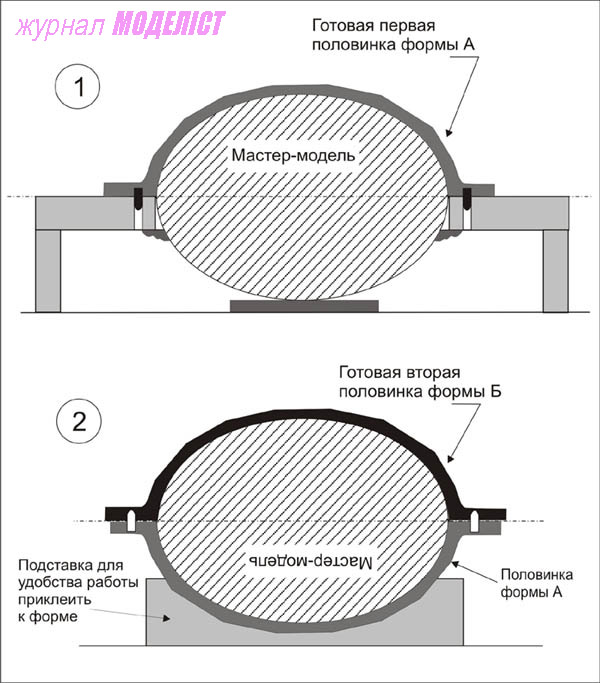 журнал МОДЕЛІСТ

Готовая первая половинка формы А

1

Мастер-модель

Готовая вторая половинка формы Б

2

Мастер-модель

Подставка для удобства работы приклеить к форме

Половинка формы А